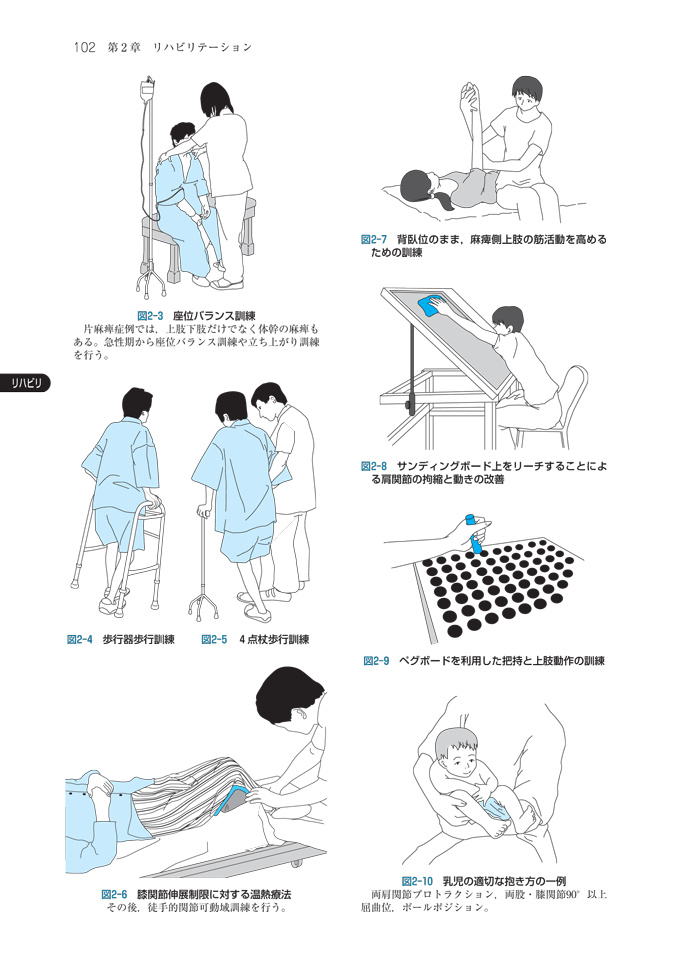 102　第2章　リハビリテーション

図2-3　座位バランス訓練
片麻痺症例では，上肢下肢だけでなく体幹の麻痺もある。急性期から座位バランス訓練や立ち上がり訓練を行う。

リハビリ

図2-4　歩行器歩行訓練　　図2-5　4点杖歩行訓練

図2-6　膝関節伸展制限に対する温熱療法
その後，徒手的関節可動域訓練を行う。

図2-7　背臥位のまま，麻痺側上肢の筋活動を高めるための訓練

図2-8　サンディングボード上をリーチすることによる肩関節の拘縮と動きの改善

図2-9　ペグボードを利用した把持と上肢動作の訓練

図2-10　乳児の適切な抱き方の一例
両肩関節プロトラクション，両股・膝関節90°以上屈曲位，ボールポジション。